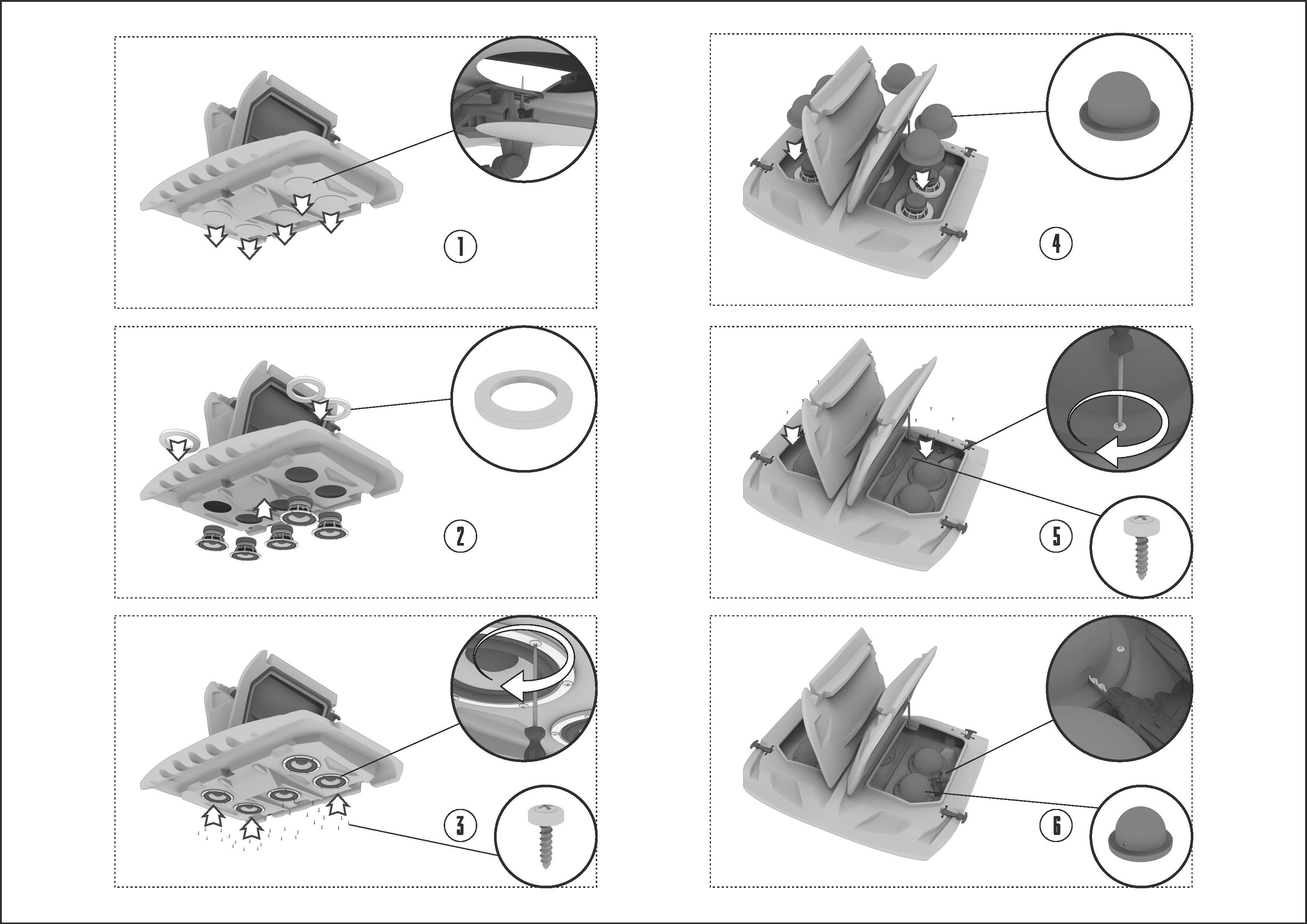 1

2

3

4

5

6